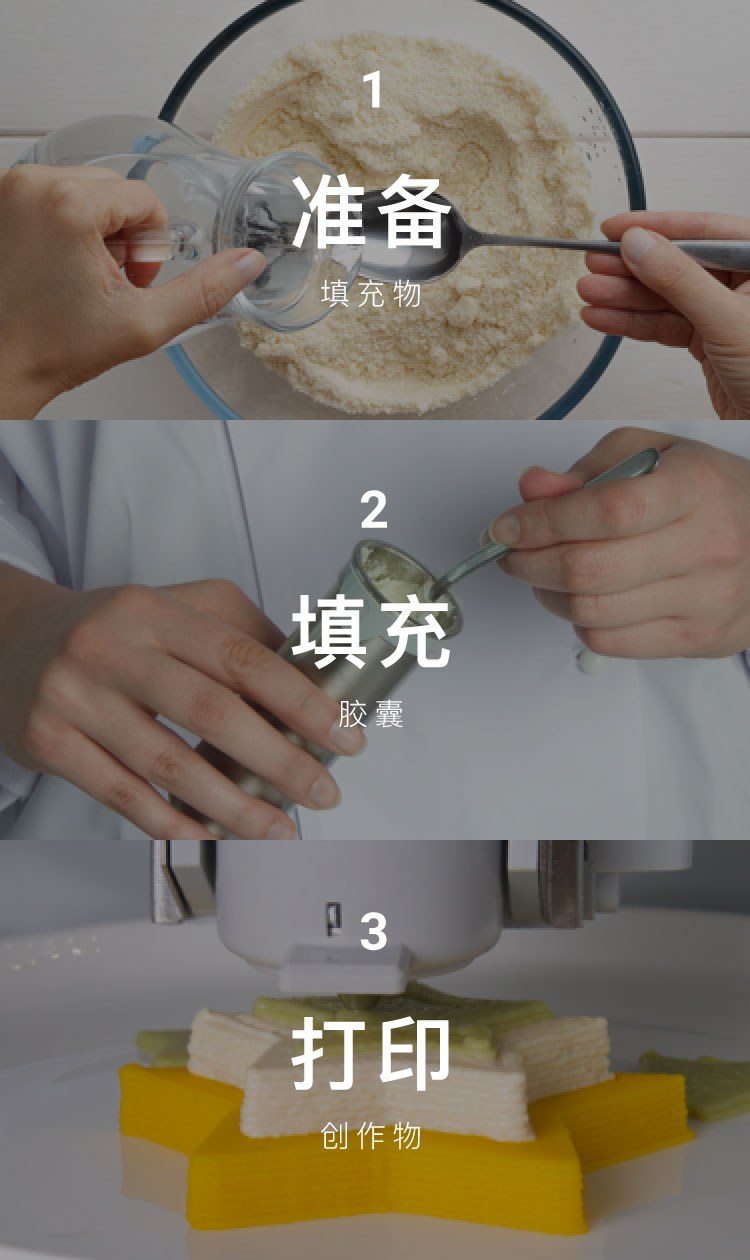 1
准备
填充物

2
填充
胶囊

3
打印
创作物